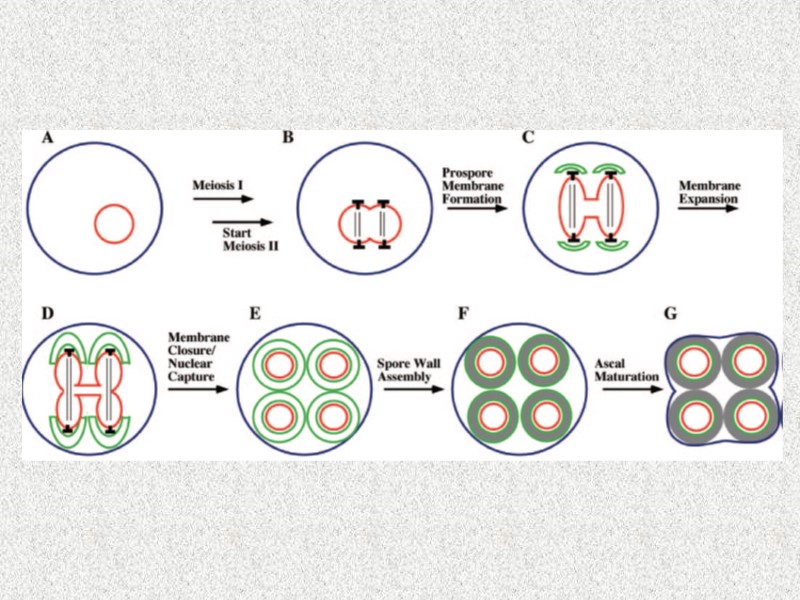 A

Meiosis I

Start Meiosis II

B

Prospore Membrane Formation

C

Membrane Expansion

D

Membrane Closure/ Nuclear Capture

E

Spore Wall Assembly

F

Ascal Maturation

G